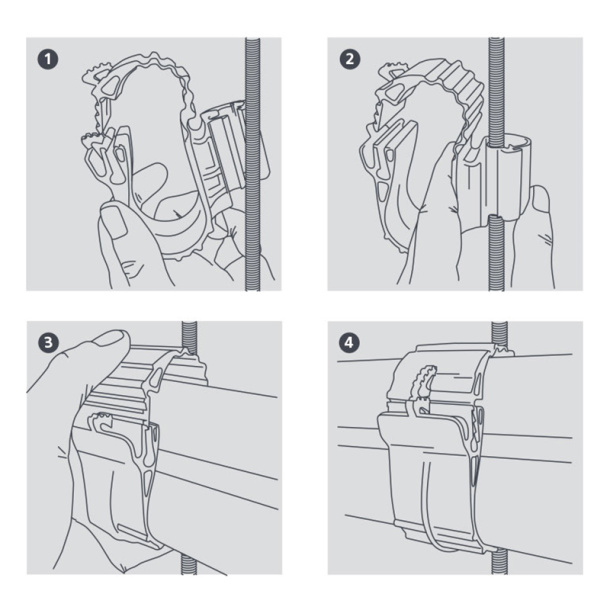 1

2

3

4